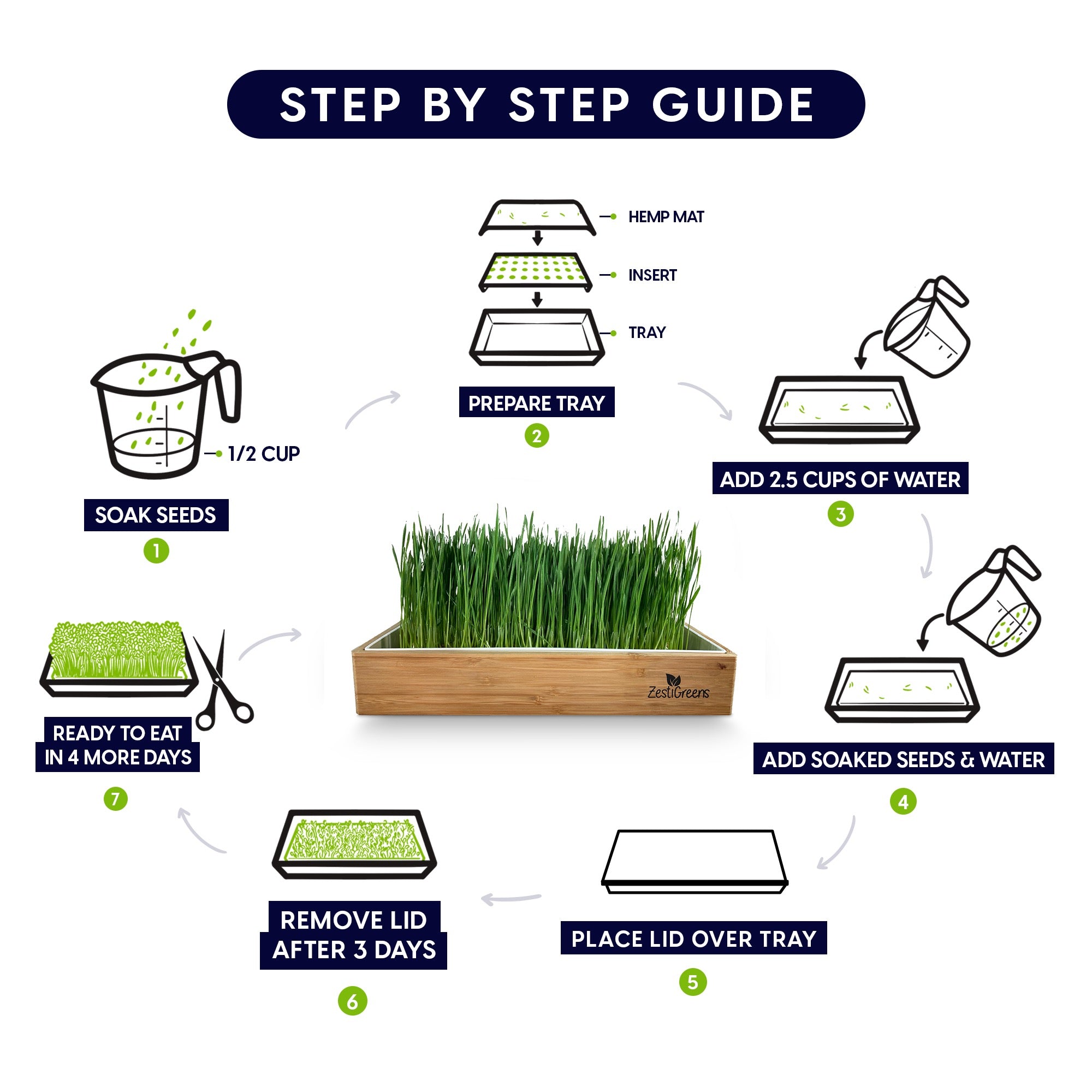 STEP BY STEP GUIDE

1/2 CUP

SOAK SEEDS

1

HEMP MAT

INSERT

TRAY

PREPARE TRAY

2

ADD 2.5 CUPS OF WATER

3

ADD SOAKED SEEDS & WATER

4

PLACE LID OVER TRAY

5

REMOVE LID AFTER 3 DAYS

6

READY TO EAT IN 4 MORE DAYS

7

ZestiGreens