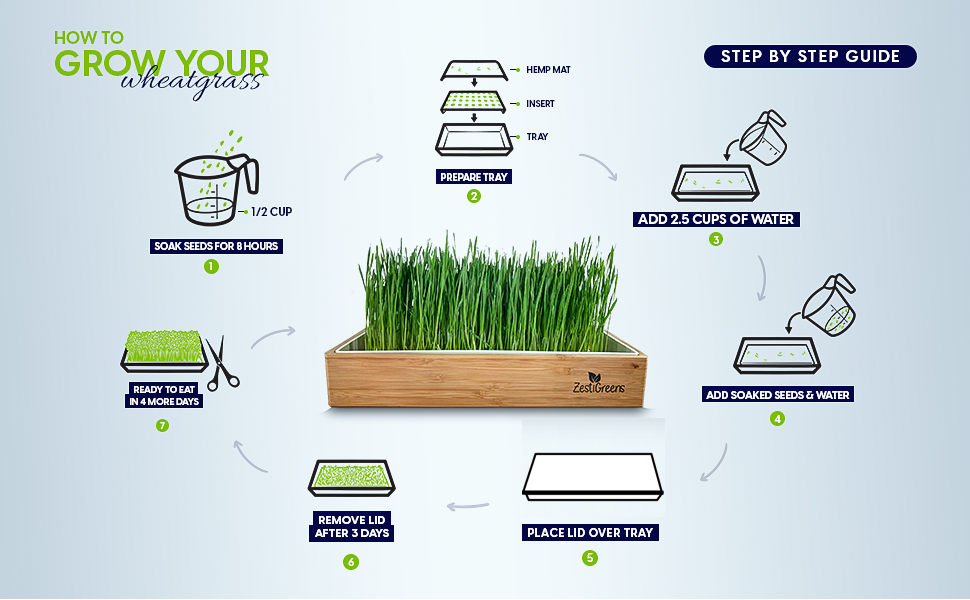 HOW TO
GROW YOUR
wheatgrass

STEP BY STEP GUIDE

1/2 CUP
SOAK SEEDS FOR 8 HOURS
1

HEMP MAT
INSERT
TRAY
PREPARE TRAY
2

ADD 2.5 CUPS OF WATER
3

ADD SOAKED SEEDS & WATER
4

PLACE LID OVER TRAY
5

REMOVE LID AFTER 3 DAYS
6

READY TO EAT IN 4 MORE DAYS
7

ZestiGreens