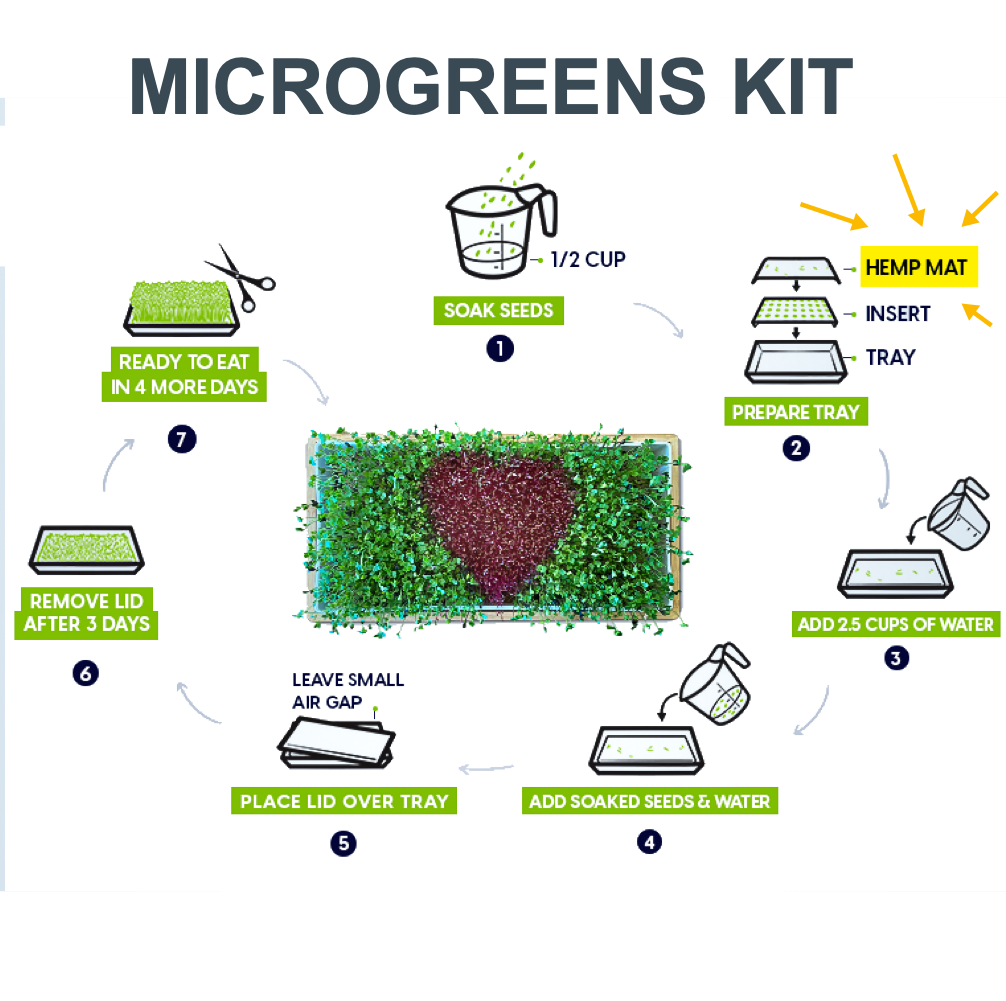 MICROGREENS KIT

1/2 CUP

SOAK SEEDS

1

HEMP MAT

INSERT

TRAY

PREPARE TRAY

2

ADD 2.5 CUPS OF WATER

3

ADD SOAKED SEEDS & WATER

4

LEAVE SMALL AIR GAP

PLACE LID OVER TRAY

5

REMOVE LID AFTER 3 DAYS

6

READY TO EAT IN 4 MORE DAYS

7